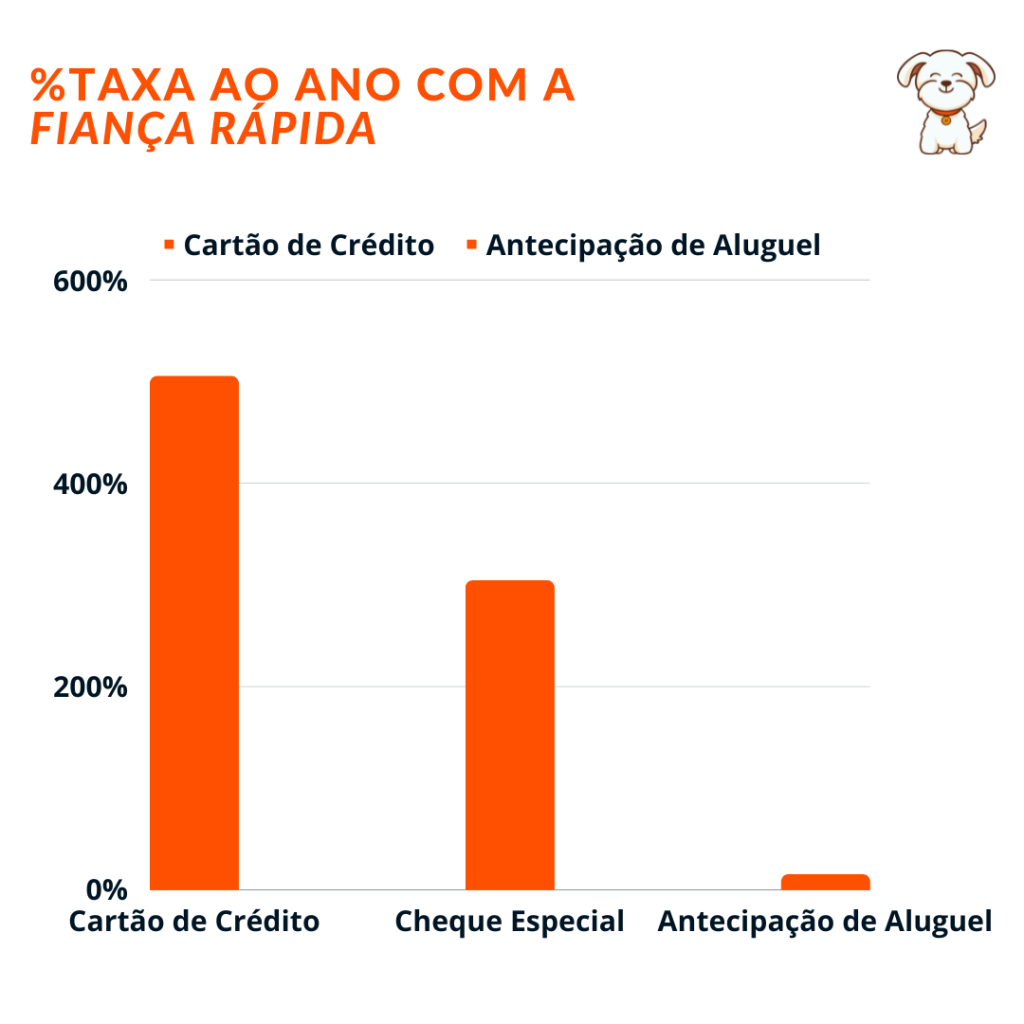 %TAXA AO ANO COM A
FIANÇA RÁPIDA

Cartão de Crédito
Antecipação de Aluguel

600%
400%
200%
0%

Cartão de Crédito
Cheque Especial
Antecipação de Aluguel